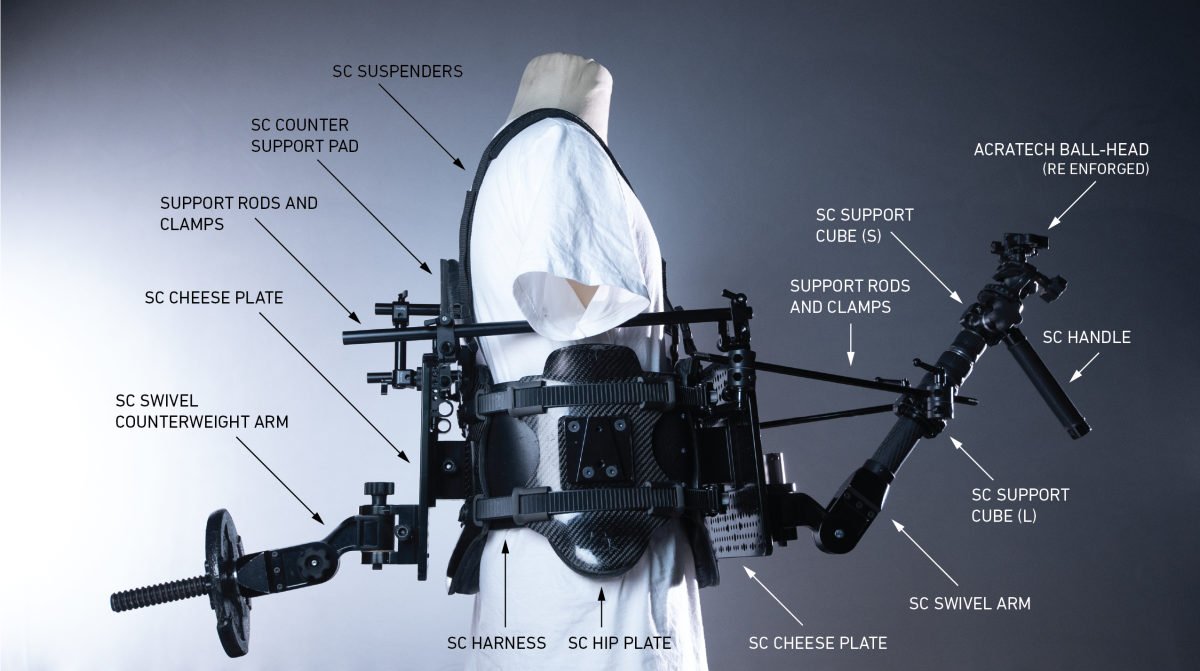 SC SUSPENDERS

SC COUNTER SUPPORT PAD

SUPPORT RODS AND CLAMPS

SC CHEESE PLATE

SC SWIVEL COUNTERWEIGHT ARM

ACRATECH BALL-HEAD (RE ENFORGED)

SC SUPPORT CUBE (S)

SUPPORT RODS AND CLAMPS

SC HANDLE

SC SUPPORT CUBE (L)

SC SWIVEL ARM

SC HARNESS

SC HIP PLATE

SC CHEESE PLATE